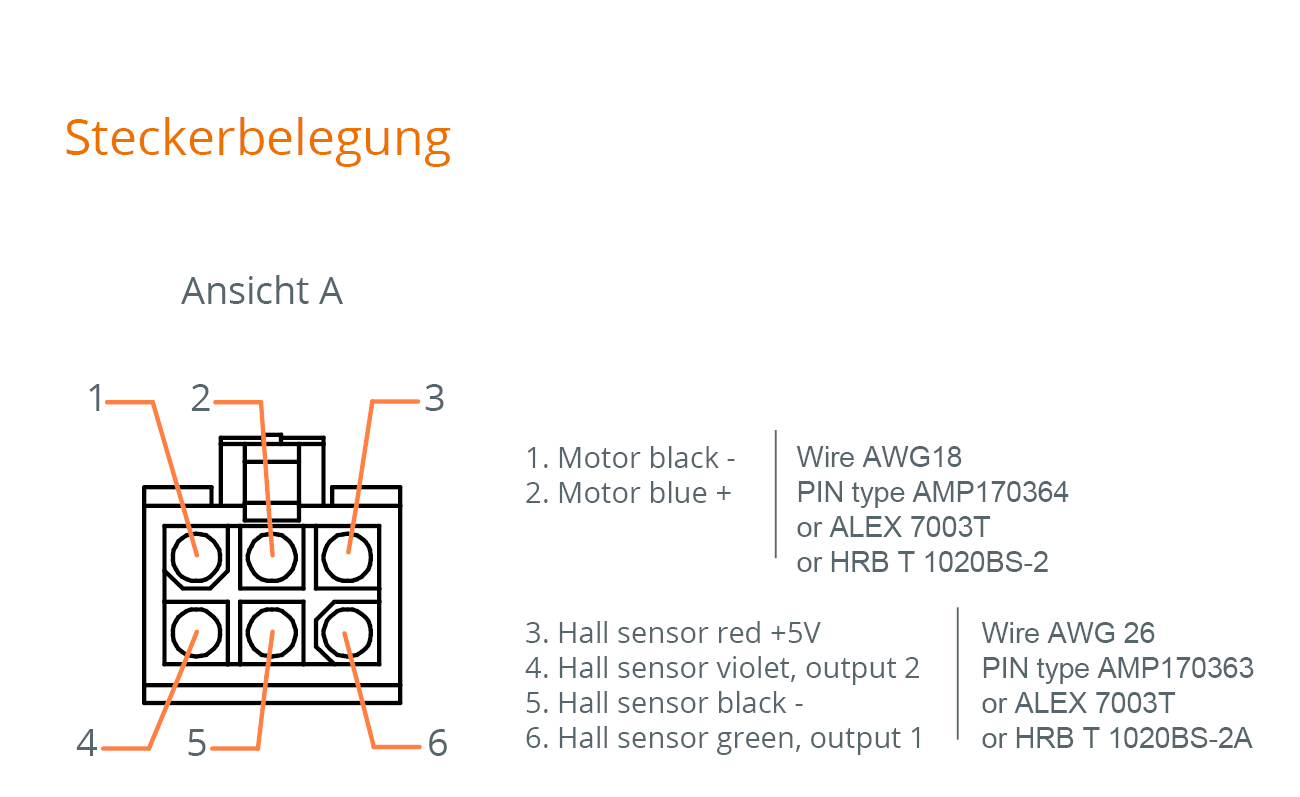 Steckerbelegung

Ansicht A

1
2
3
4
5
6

1. Motor black -
2. Motor blue +

Wire AWG18
PIN type AMP170364
or ALEX 7003T
or HRB T 1020BS-2

3. Hall sensor red +5V
4. Hall sensor violet, output 2
5. Hall sensor black -
6. Hall sensor green, output 1

Wire AWG 26
PIN type AMP170363
or ALEX 7003T
or HRB T 1020BS-2A